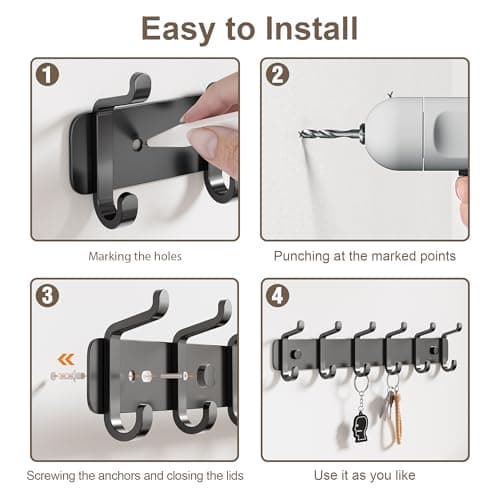 Easy to Install

1

Marking the holes

2

Punching at the marked points

3

Screwing the anchors and closing the lids

4

Use it as you like