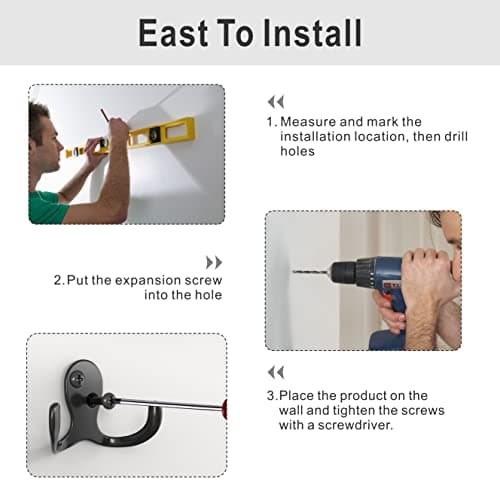 East To Install

1. Measure and mark the installation location, then drill holes

2. Put the expansion screw into the hole

3. Place the product on the wall and tighten the screws with a screwdriver.