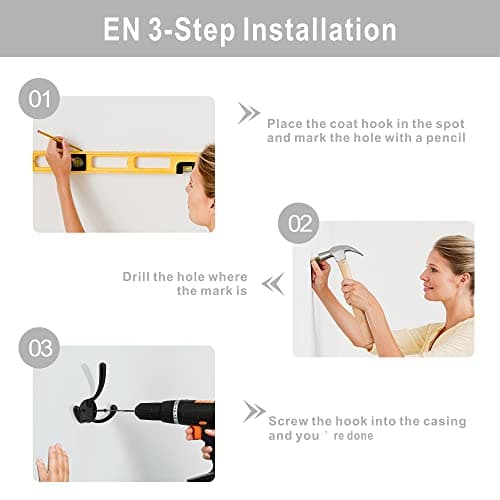 EN 3-Step Installation

01

Place the coat hook in the spot and mark the hole with a pencil

02

Drill the hole where the mark is

03

Screw the hook into the casing and you ' re done